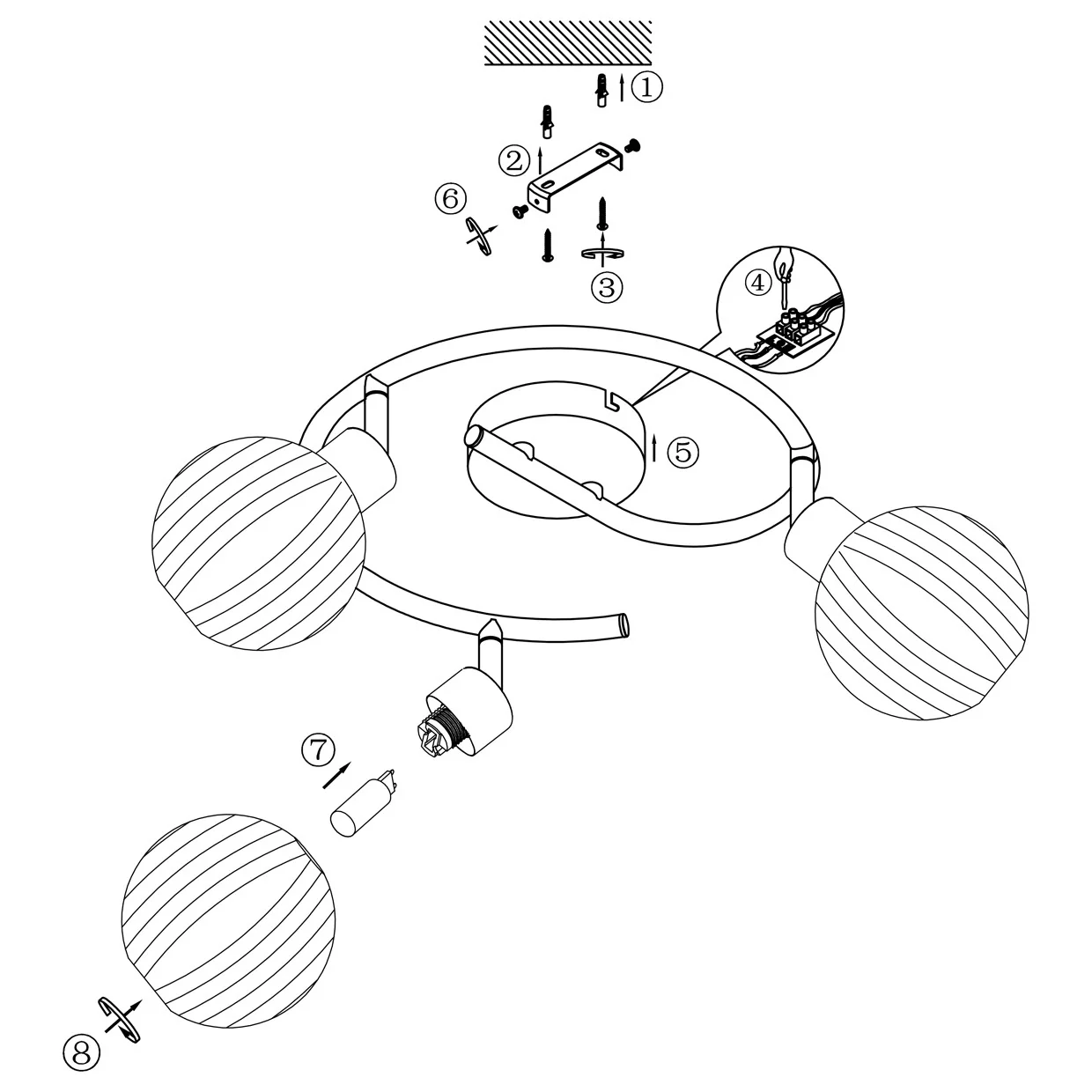 ①
②
⑥
③
④
⑤
⑦
⑧