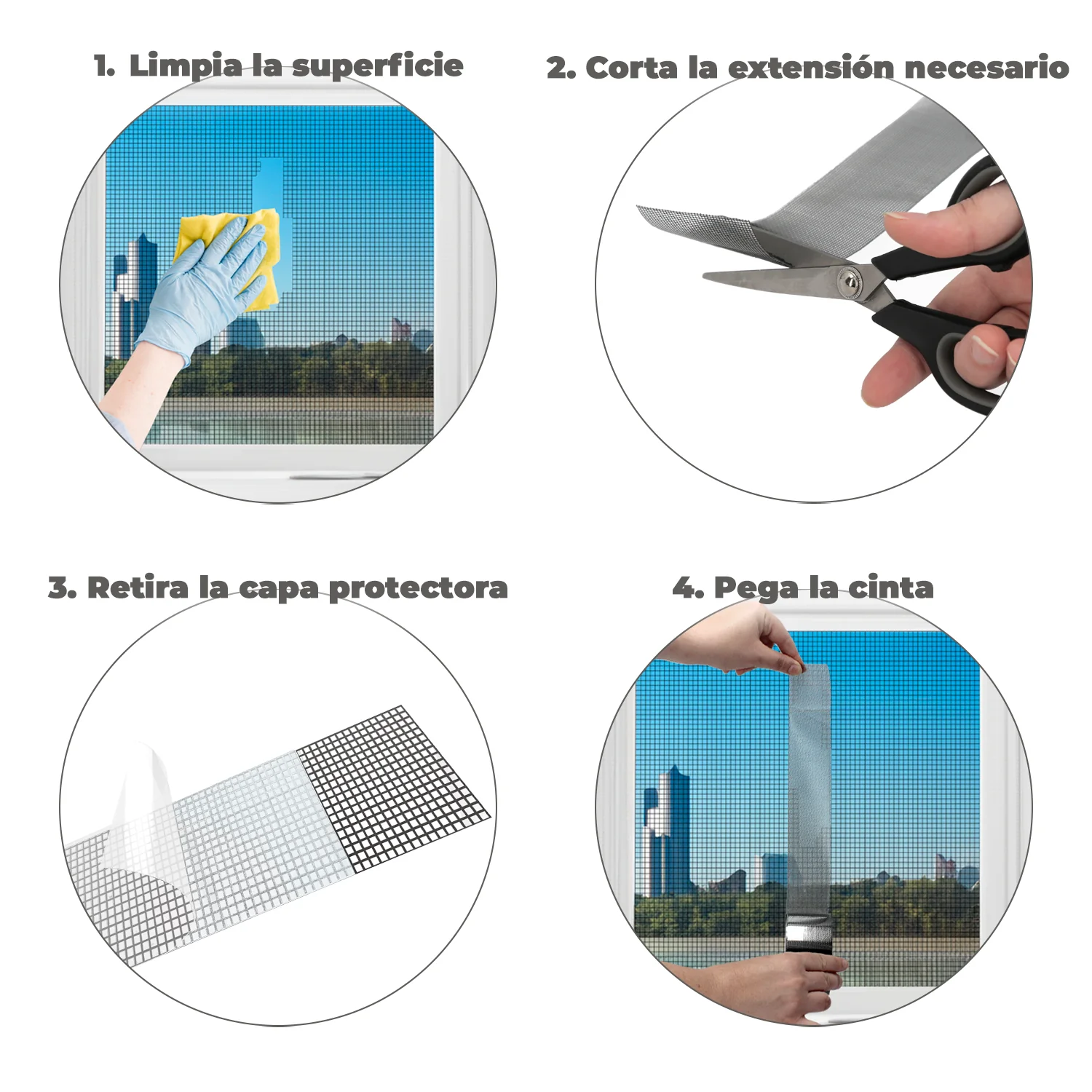 1. Limpia la superficie

2. Corta la extensión necesario

3. Retira la capa protectora

4. Pega la cinta