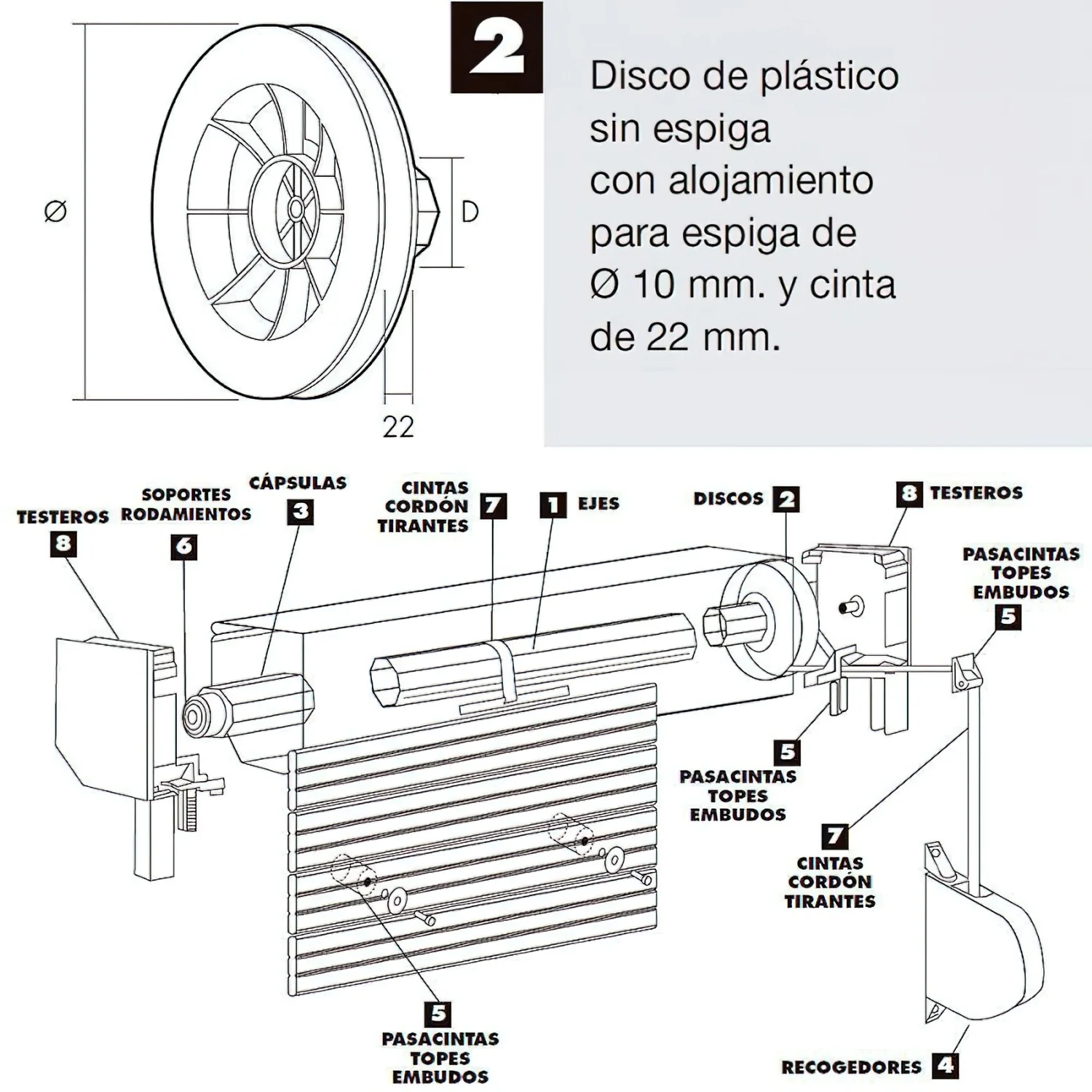 Ø

D

22

2

Disco de plástico sin espiga con alojamiento para espiga de Ø 10 mm. y cinta de 22 mm.

TESTEROS
8

SOPORTES RODAMIENTOS
6

CÁPSULAS
3

CINTAS CORDÓN TIRANTES
7

1 EJES

DISCOS 2

8 TESTEROS

PASACINTAS TOPES EMBUDOS
5

5
PASACINTAS TOPES EMBUDOS

7
CINTAS CORDÓN TIRANTES

5
PASACINTAS TOPES EMBUDOS

RECOGEDORES 4