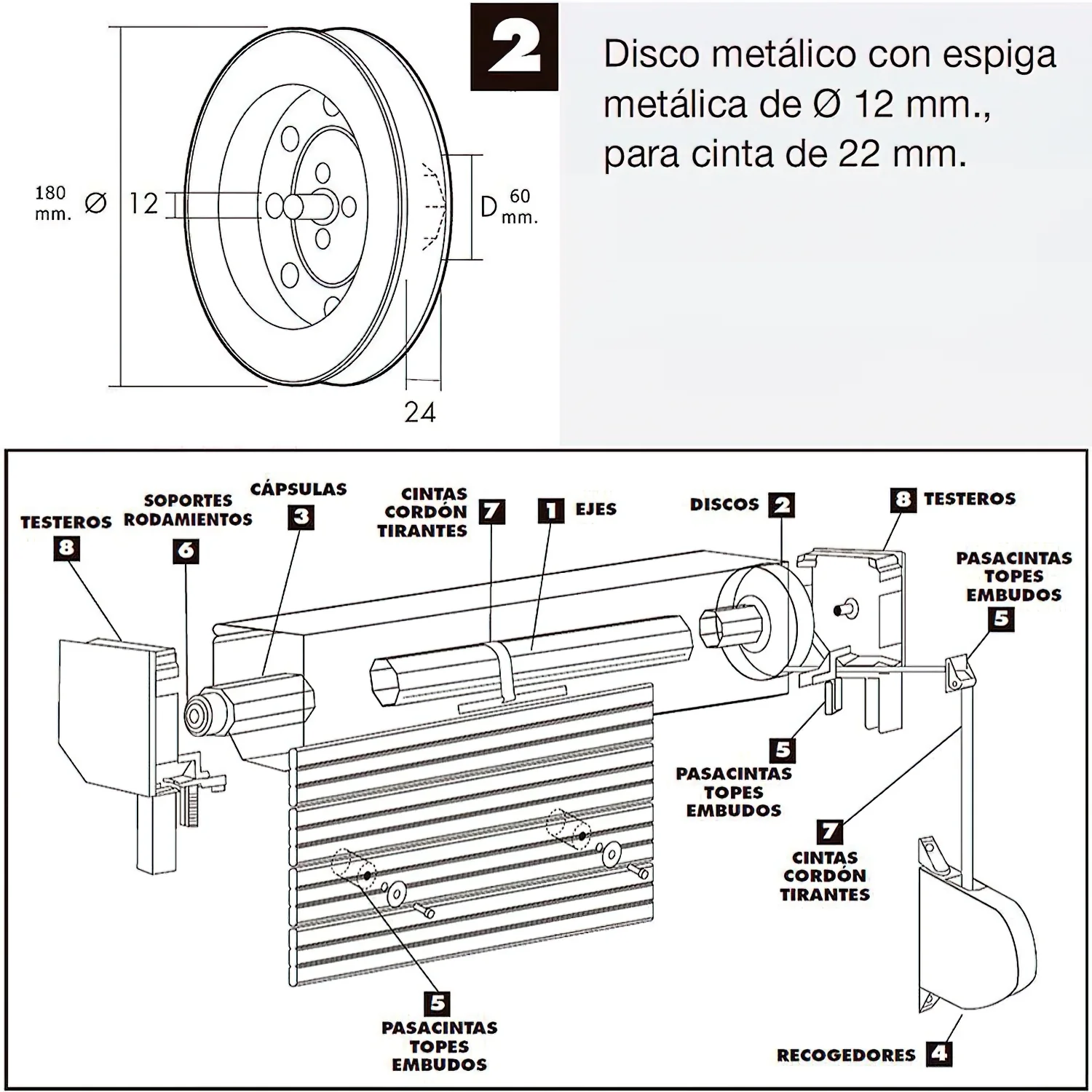 180 mm. Ø 12

D 60 mm.

24

2

Disco metálico con espiga metálica de Ø 12 mm., para cinta de 22 mm.

TESTEROS 8

SOPORTES RODAMIENTOS 6

CÁPSULAS 3

CINTAS CORDÓN TIRANTES 7

1 EJES

DISCOS 2

8 TESTEROS

PASACINTAS TOPES EMBUDOS 5

5 PASACINTAS TOPES EMBUDOS

7 CINTAS CORDÓN TIRANTES

5 PASACINTAS TOPES EMBUDOS

RECOGEDORES 4