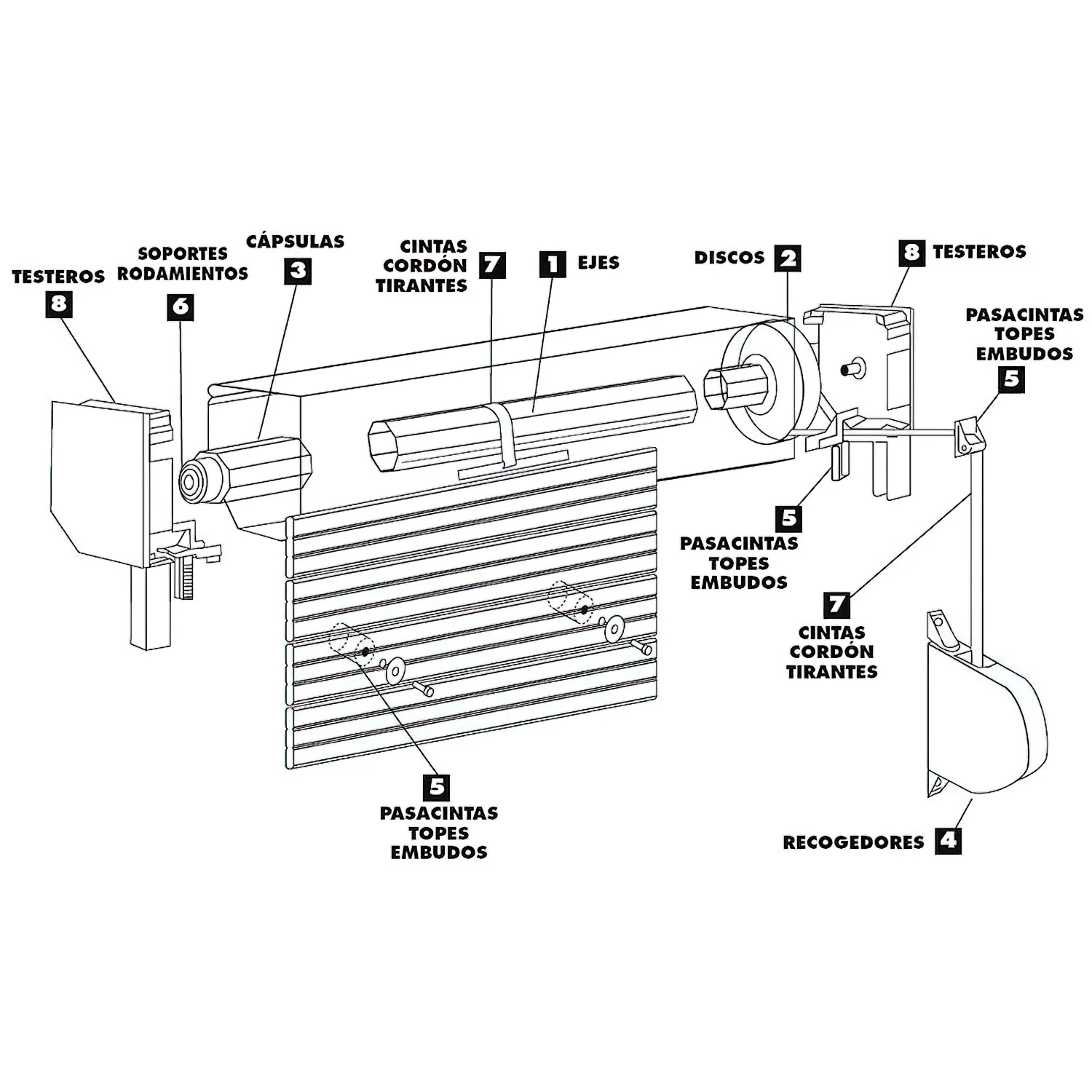 TESTEROS
8

SOPORTES
RODAMIENTOS
6

CÁPSULAS
3

CINTAS
CORDÓN
TIRANTES
7

1 EJES

DISCOS 2

8 TESTEROS

PASACINTAS
TOPES
EMBUDOS
5

5
PASACINTAS
TOPES
EMBUDOS

7
CINTAS
CORDÓN
TIRANTES

5
PASACINTAS
TOPES
EMBUDOS

RECOGEDORES 4